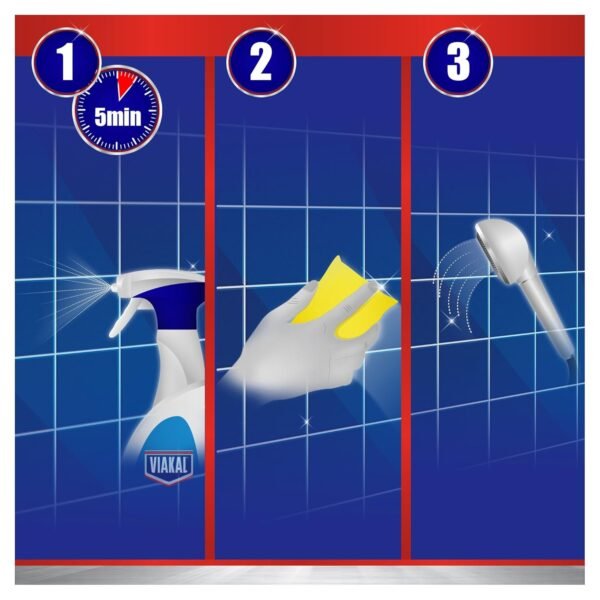 1
5min
VIAKAL
2
3