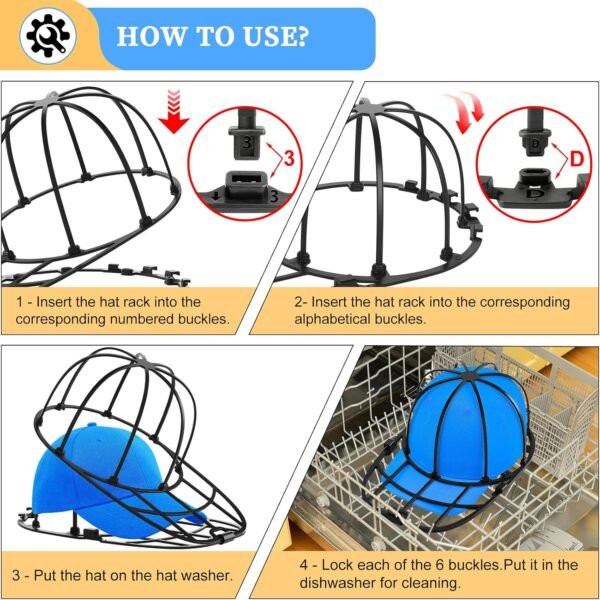 HOW TO USE?

3

3

3

D

D

D

1 - Insert the hat rack into the corresponding numbered buckles.

2- Insert the hat rack into the corresponding alphabetical buckles.

3 - Put the hat on the hat washer.

4 - Lock each of the 6 buckles.Put it in the dishwasher for cleaning.