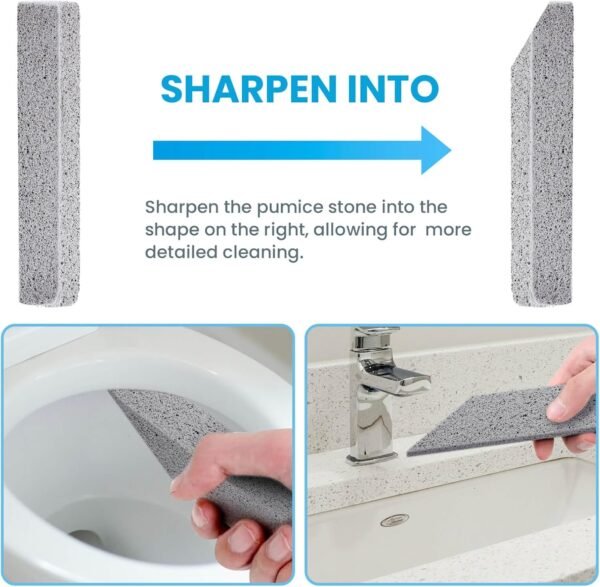 SHARPEN INTO

Sharpen the pumice stone into the shape on the right, allowing for  more detailed cleaning.