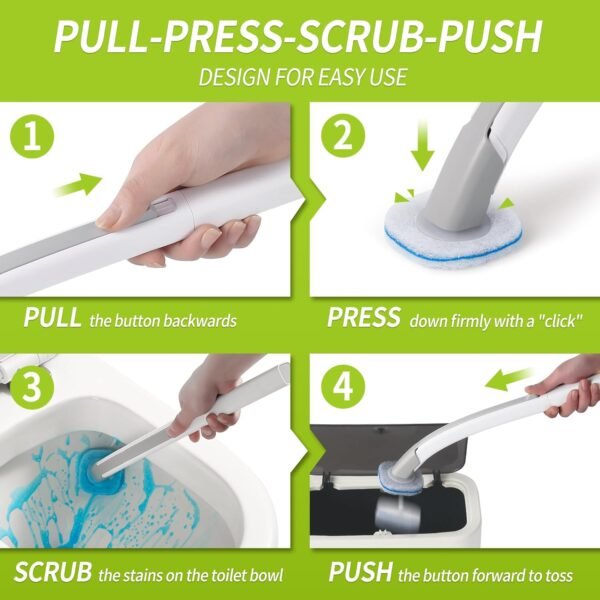 PULL-PRESS-SCRUB-PUSH
DESIGN FOR EASY USE

1

PULL the button backwards

2

PRESS down firmly with a "click"

3

SCRUB the stains on the toilet bowl

4

PUSH the button forward to toss