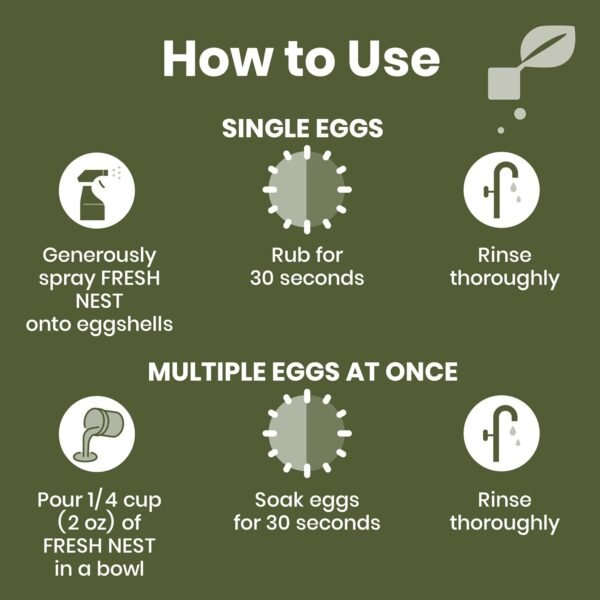 How to Use

SINGLE EGGS

Generously spray FRESH NEST onto eggshells

Rub for 30 seconds

Rinse thoroughly

MULTIPLE EGGS AT ONCE

Pour 1/4 cup (2 oz) of FRESH NEST in a bowl

Soak eggs for 30 seconds

Rinse thoroughly