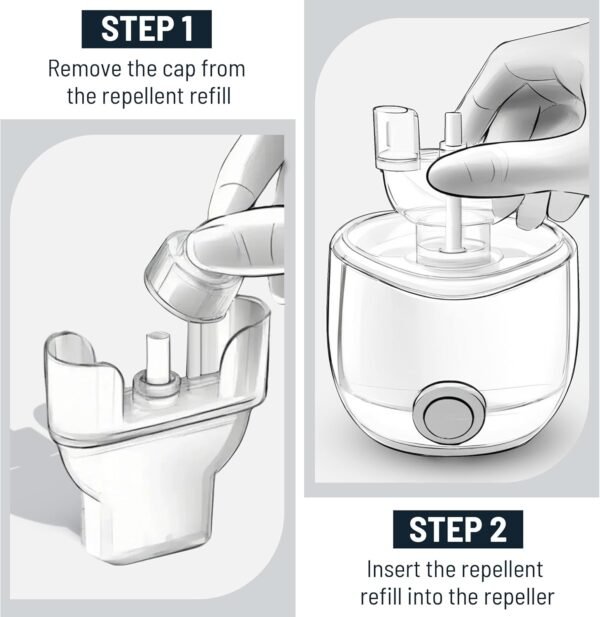 STEP 1

Remove the cap from the repellent refill

STEP 2

Insert the repellent refill into the repeller